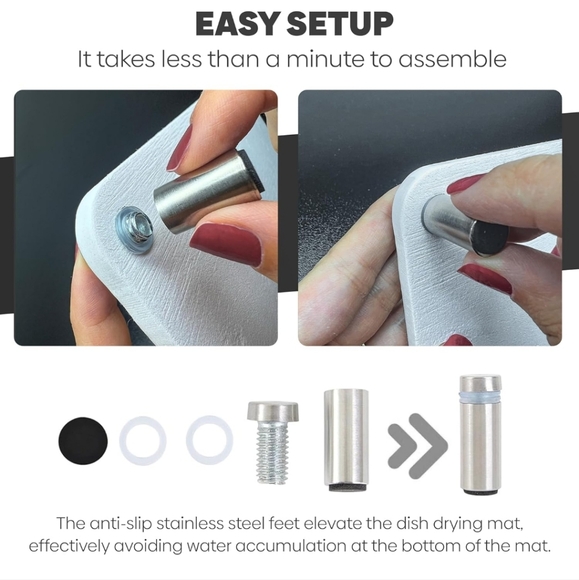 EASY SETUP

It takes less than a minute to assemble

The anti-slip stainless steel feet elevate the dish drying mat, effectively avoiding water accumulation at the bottom of the mat.